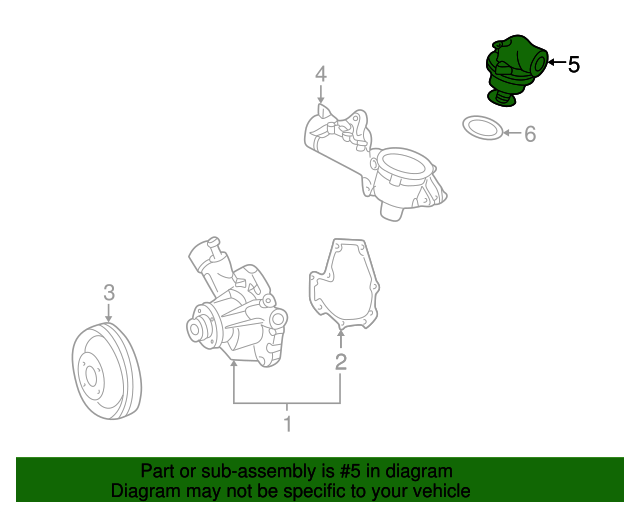 5
4
6
3
2
1
Part or sub-assembly is #5 in diagram
Diagram may not be specific to your vehicle