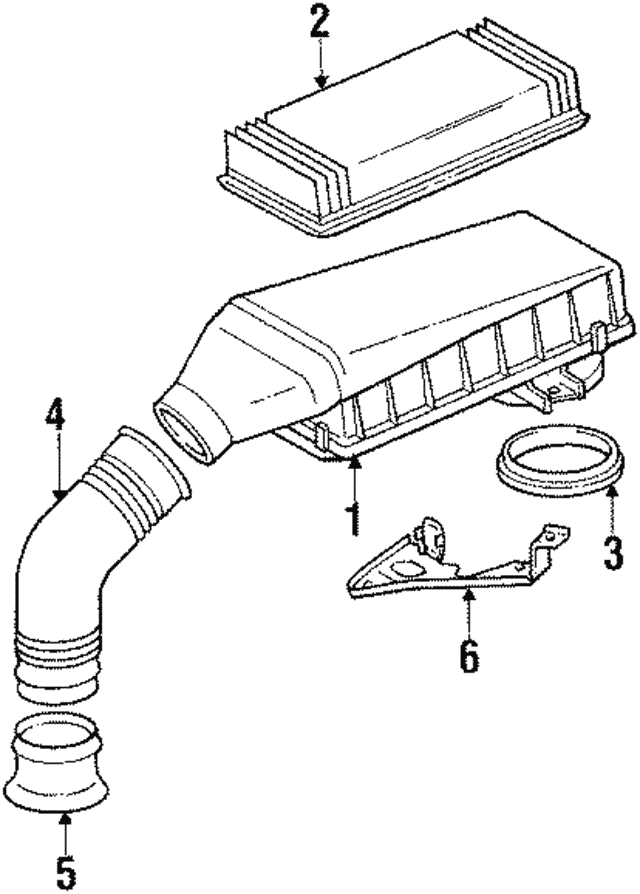 2
4
1
3
6
5