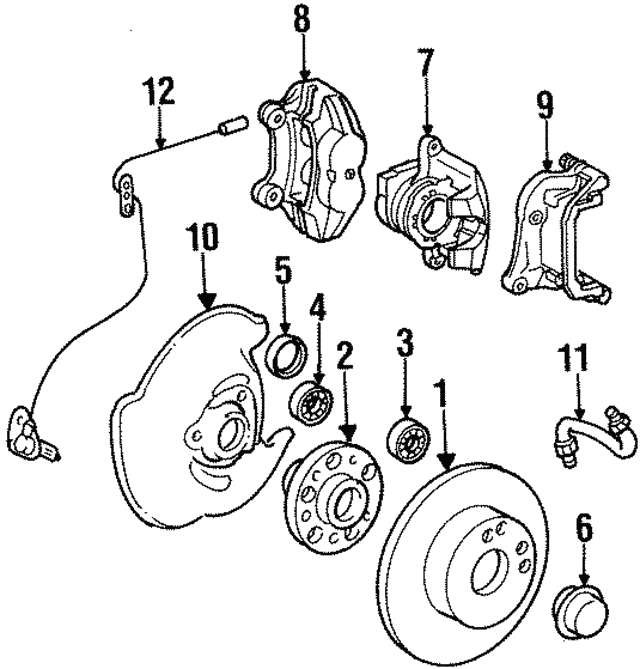 8
12
7
9
10
5
4
2
3
1
11
6