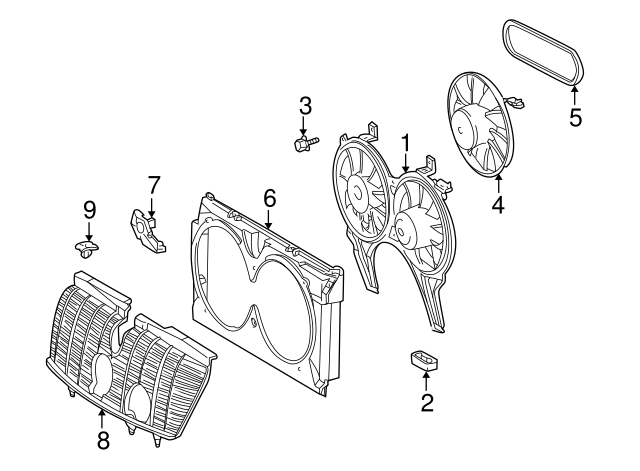 5
3
1
4
7
6
9
2
8