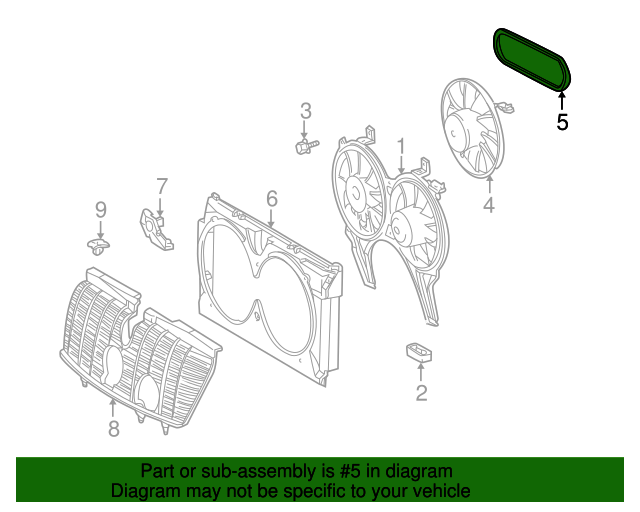 5
3
1
4
7
6
9
2
8

Part or sub-assembly is #5 in diagram
Diagram may not be specific to your vehicle