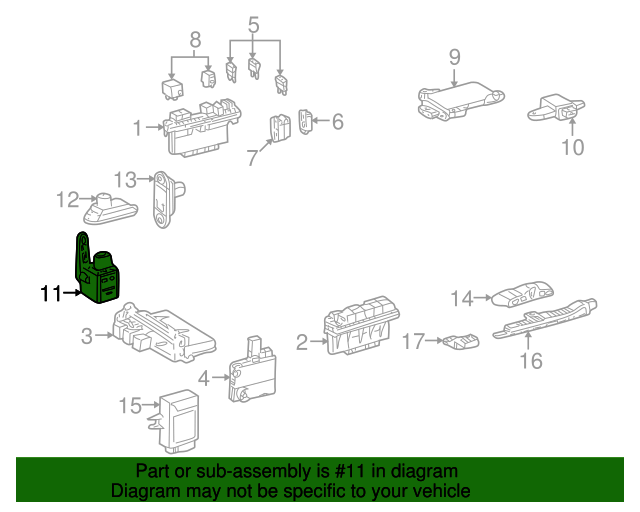 8
5
9
1
6
7
10
13
12
11
14
3
2
17
16
4
15

Part or sub-assembly is #11 in diagram
Diagram may not be specific to your vehicle