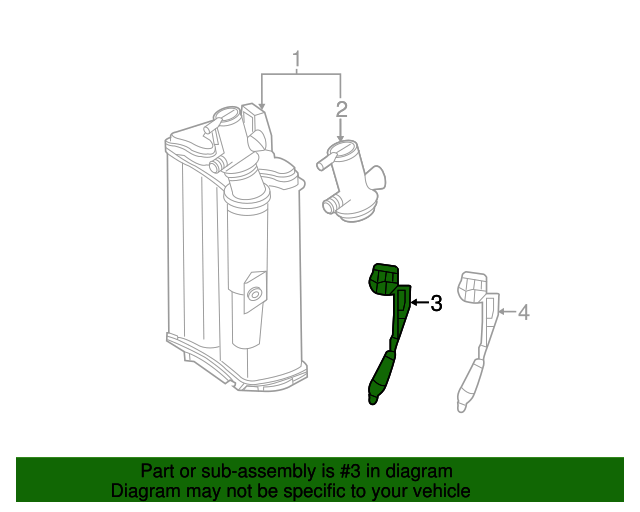 1
2
3
4
Part or sub-assembly is #3 in diagram
Diagram may not be specific to your vehicle