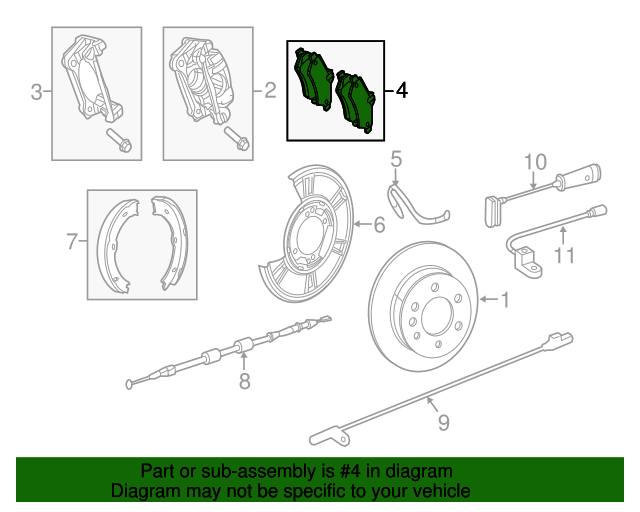 3
2
4
5
10
7
6
11
1
8
9

Part or sub-assembly is #4 in diagram
Diagram may not be specific to your vehicle