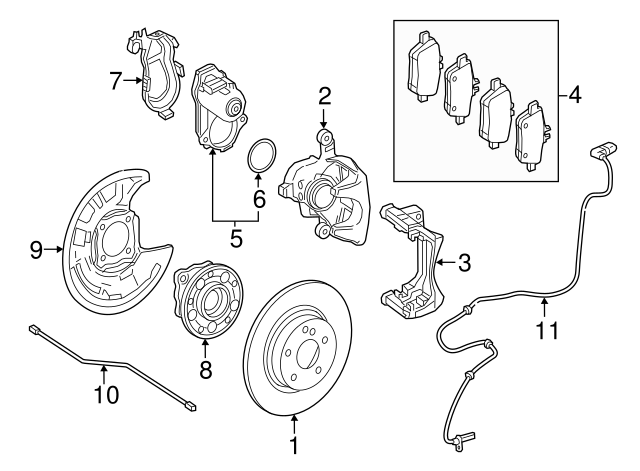 7
2
4
6
5
9
3
8
11
10
1