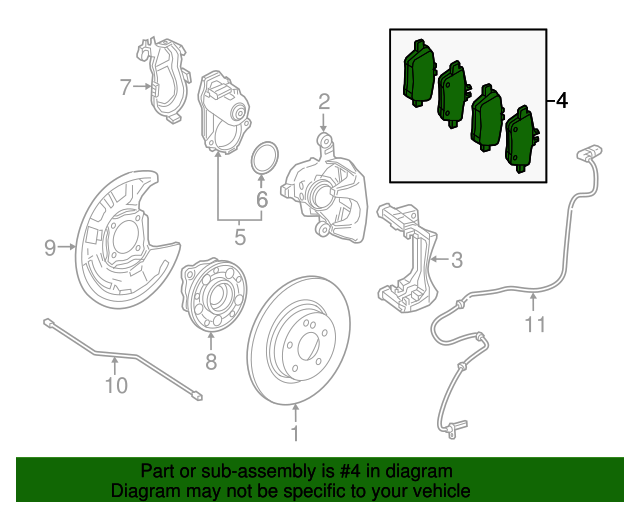 7
2
4
6
5
9
3
8
11
10
1

Part or sub-assembly is #4 in diagram
Diagram may not be specific to your vehicle