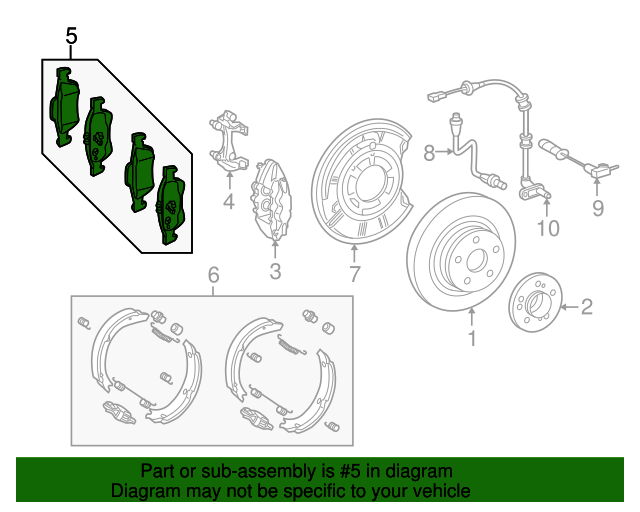 5

4

3

7

8

10

9

1

2

6

Part or sub-assembly is #5 in diagram
Diagram may not be specific to your vehicle