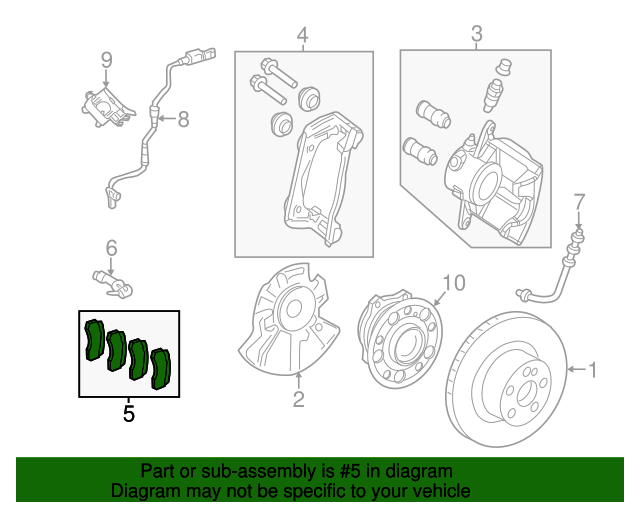 9

8

4

3

7

6

10

5

2

1

Part or sub-assembly is #5 in diagram
Diagram may not be specific to your vehicle