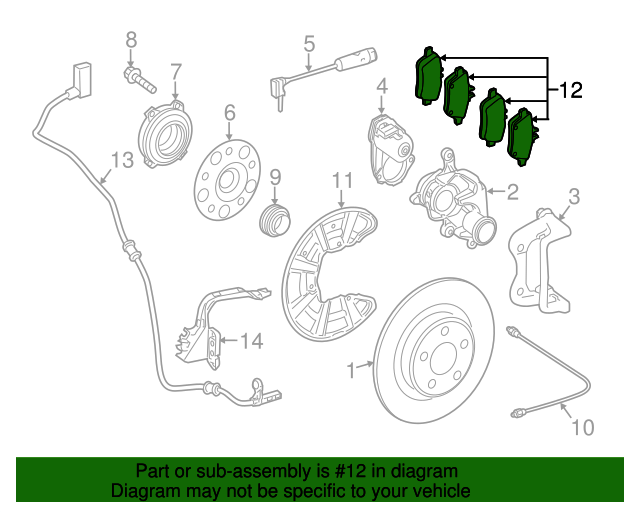 8
7
5
4
12
6
13
9
11
2
3
14
1
10

Part or sub-assembly is #12 in diagram
Diagram may not be specific to your vehicle