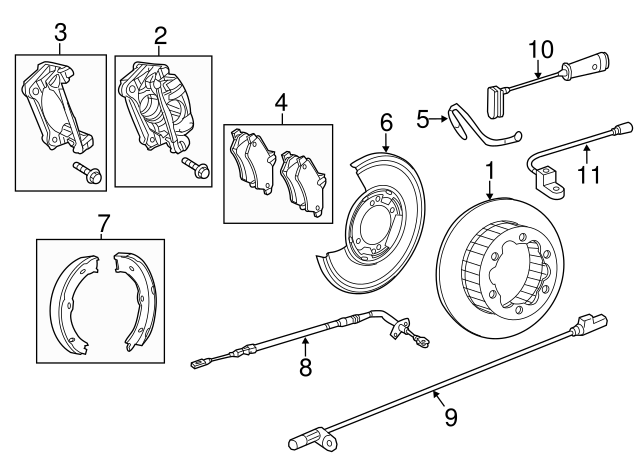 3
2
10
4
5
6
11
1
7
8
9