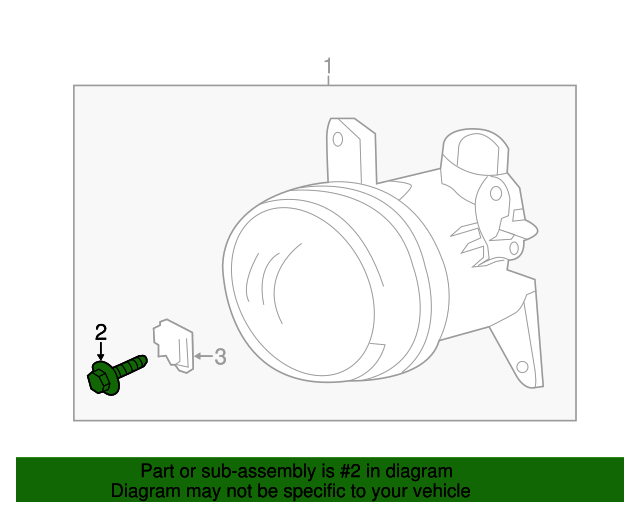 1

2

3

Part or sub-assembly is #2 in diagram
Diagram may not be specific to your vehicle