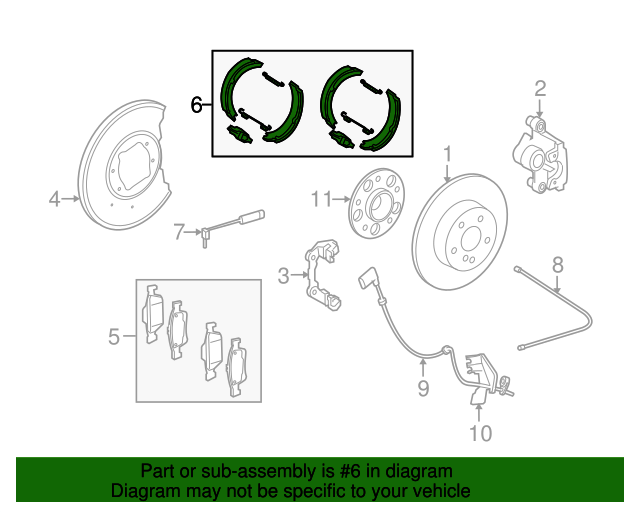 6
2
1
4
11
7
3
8
5
9
10
Part or sub-assembly is #6 in diagram
Diagram may not be specific to your vehicle