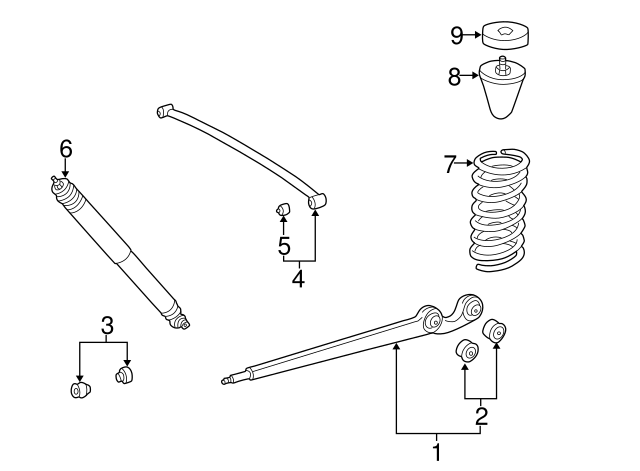 9
8
6
7
5
4
3
2
1