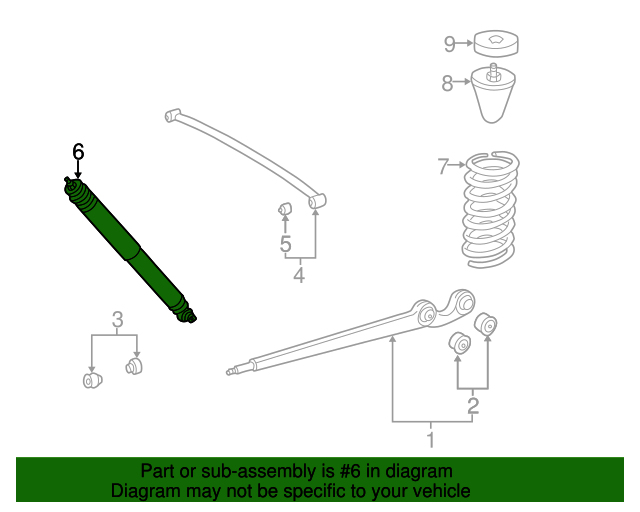 9
8
6
7
5
4
3
2
1

Part or sub-assembly is #6 in diagram
Diagram may not be specific to your vehicle