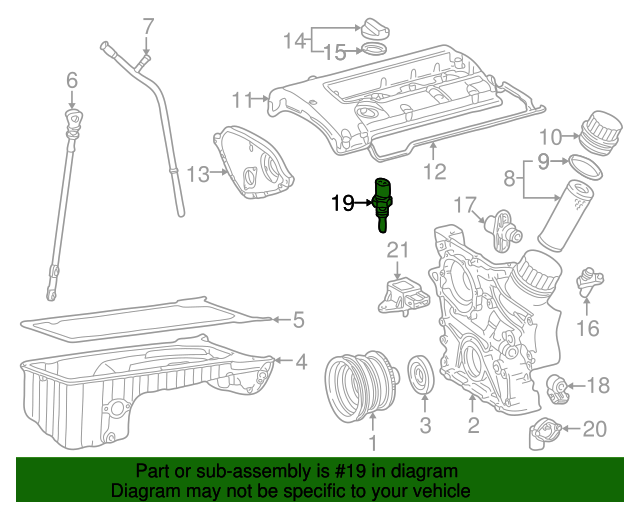 7
14
15
6
11
10
13
12
9
8
19
17
21
16
5
4
18
3
2
20
1

Part or sub-assembly is #19 in diagram
Diagram may not be specific to your vehicle