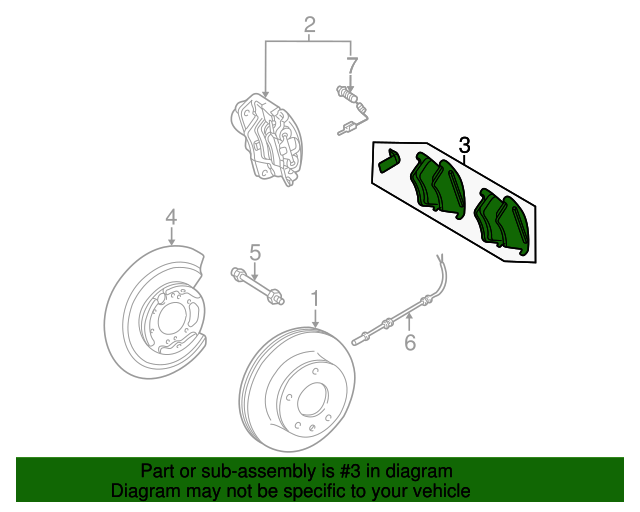 2
7
3
4
5
1
6
Part or sub-assembly is #3 in diagram
Diagram may not be specific to your vehicle