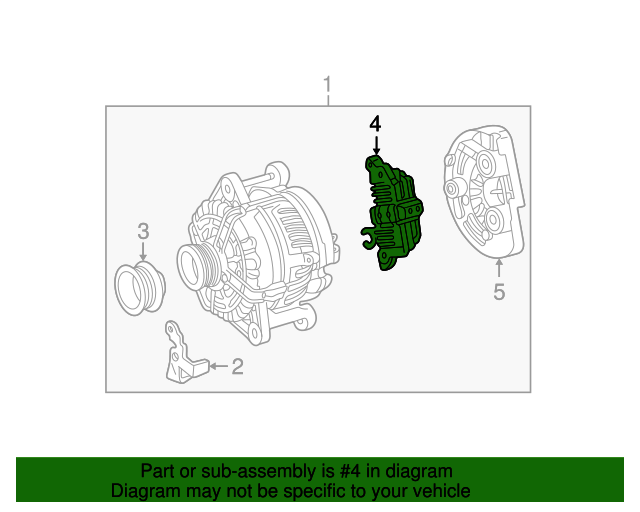 1

4

3

5

2

Part or sub-assembly is #4 in diagram
Diagram may not be specific to your vehicle