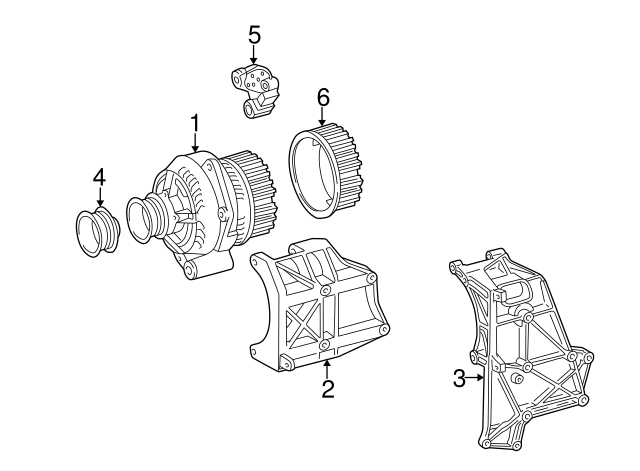 5
6
1
4
2
3