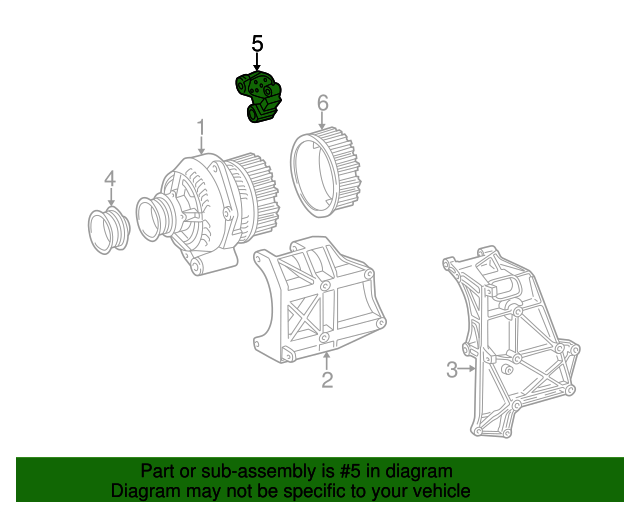 5
6
1
4
2
3
Part or sub-assembly is #5 in diagram
Diagram may not be specific to your vehicle