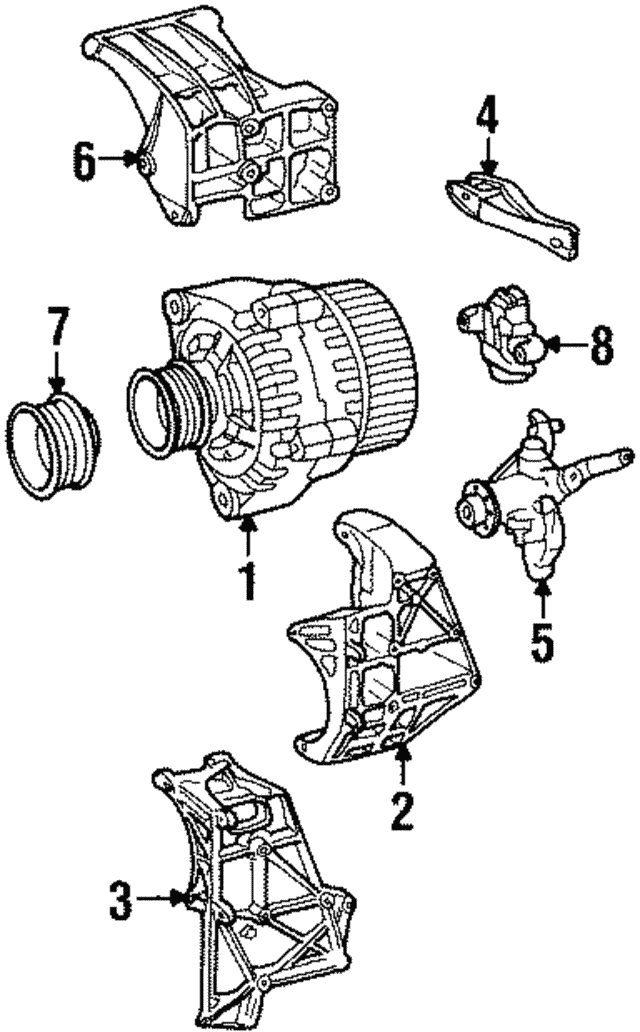 6
4
7
8
1
5
2
3