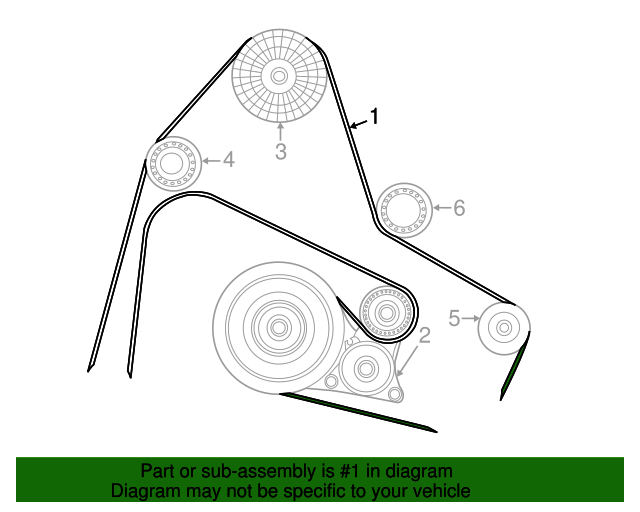 1
3
4
6
5
2

Part or sub-assembly is #1 in diagram
Diagram may not be specific to your vehicle