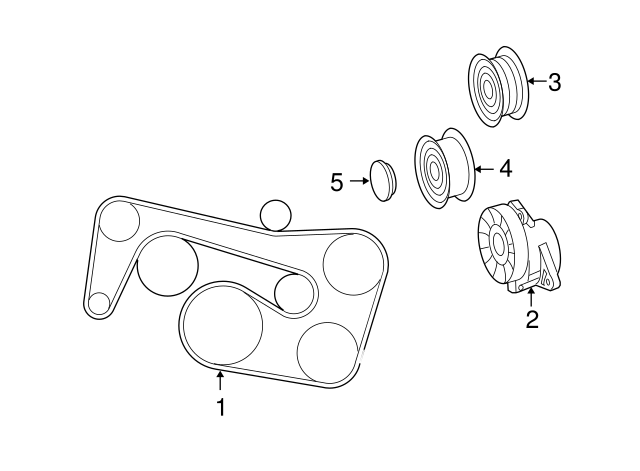 3
5
4
2
1