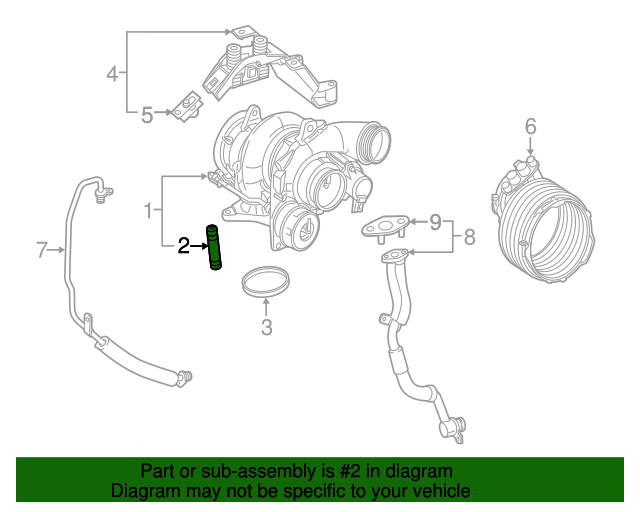 4
5
6
1
2
7
9
8
3

Part or sub-assembly is #2 in diagram
Diagram may not be specific to your vehicle