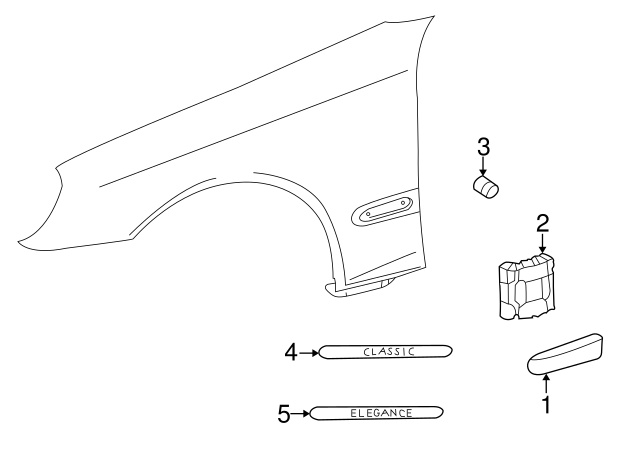 3
2
4
CLASSIC
1
5
ELEGANCE