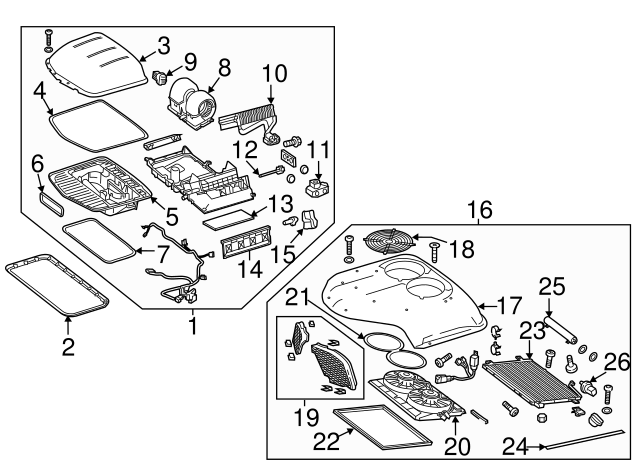 3
9
8
10
4
12
11
6
5
13
7
14
15
16
18
2
1
21
17
25
23
26
19
22
20
24