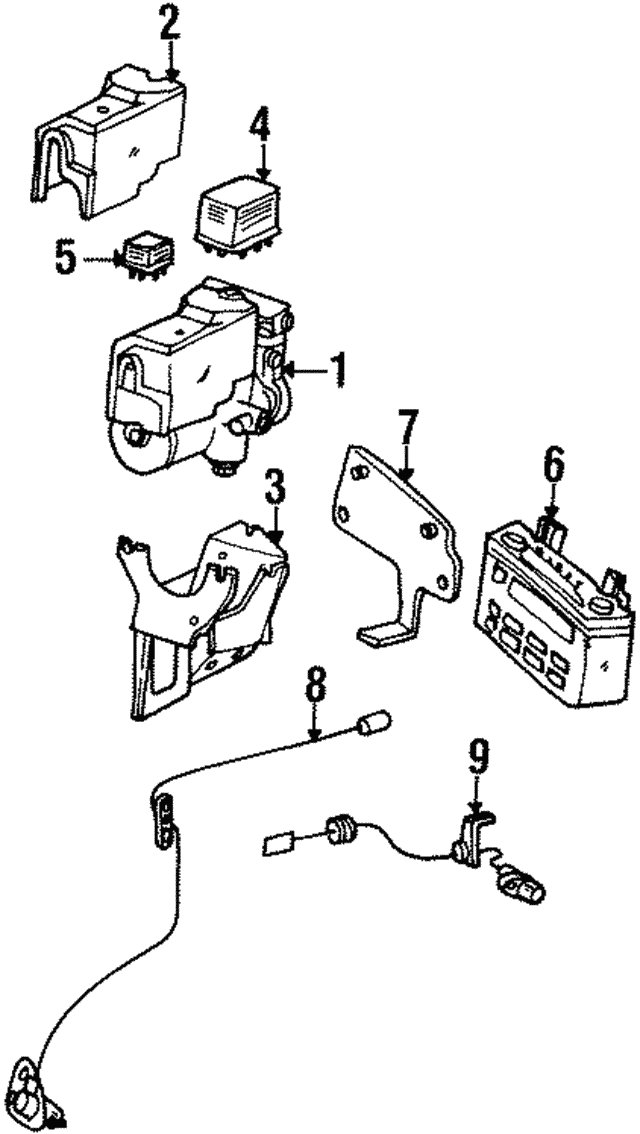 2
4
5
1
7
6
3
8
9