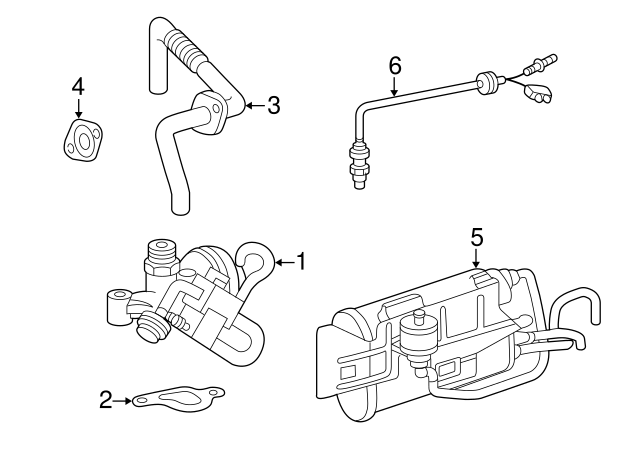 4
3
6
1
5
2