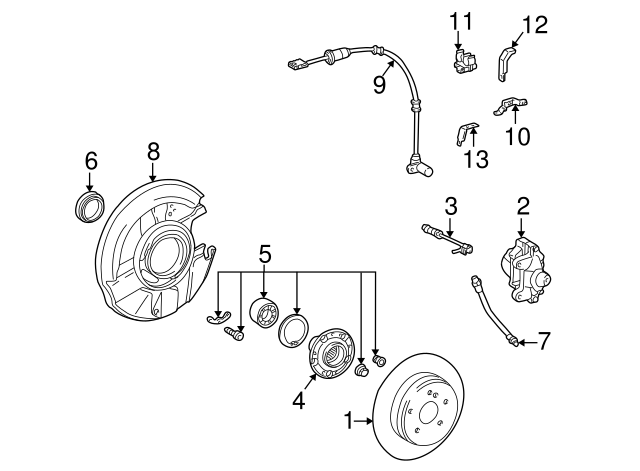 11
12
9
10
13
6
8
3
2
5
7
4
1