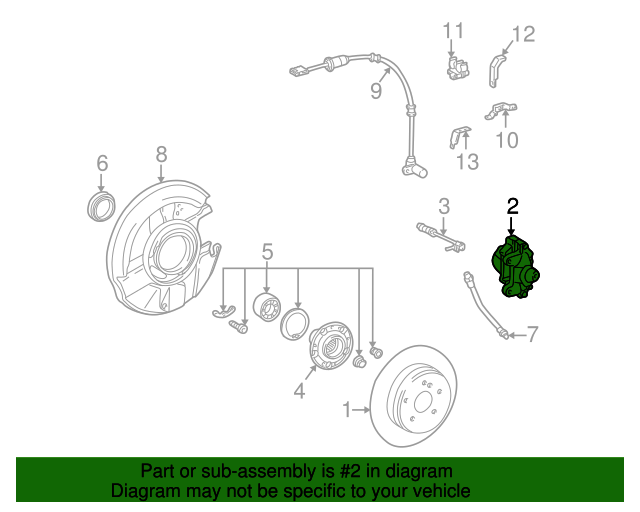 11
12
9
10
13
6
8
3
2
5
7
4
1

Part or sub-assembly is #2 in diagram
Diagram may not be specific to your vehicle