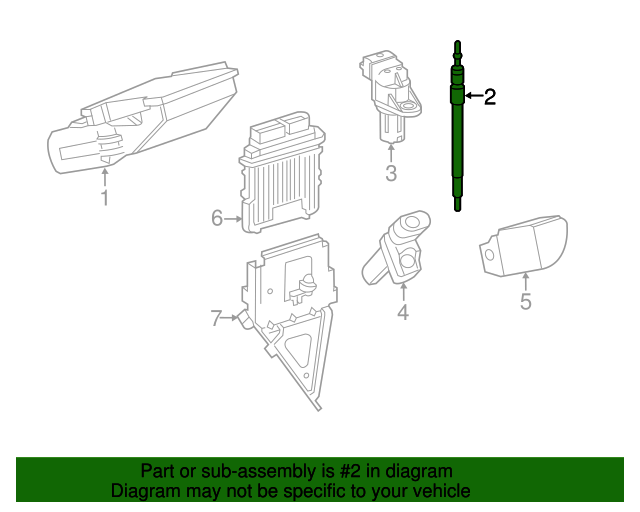 2
3
1
6
4
5
7

Part or sub-assembly is #2 in diagram
Diagram may not be specific to your vehicle