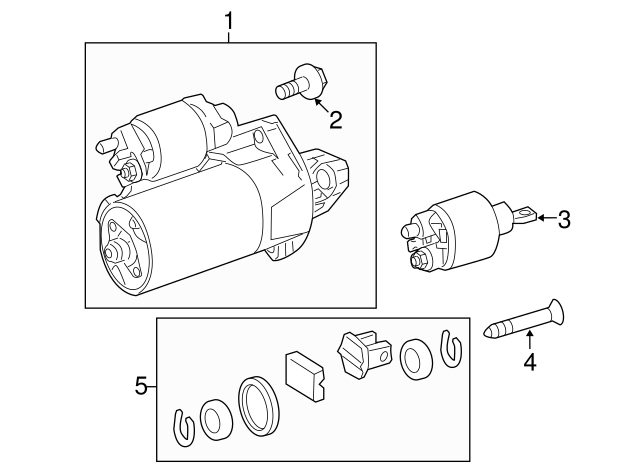 1
2
3
4
5