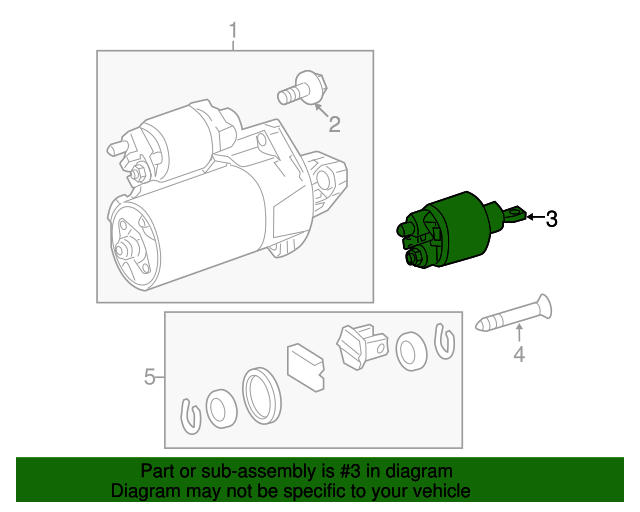 1

2

3

4

5

Part or sub-assembly is #3 in diagram
Diagram may not be specific to your vehicle