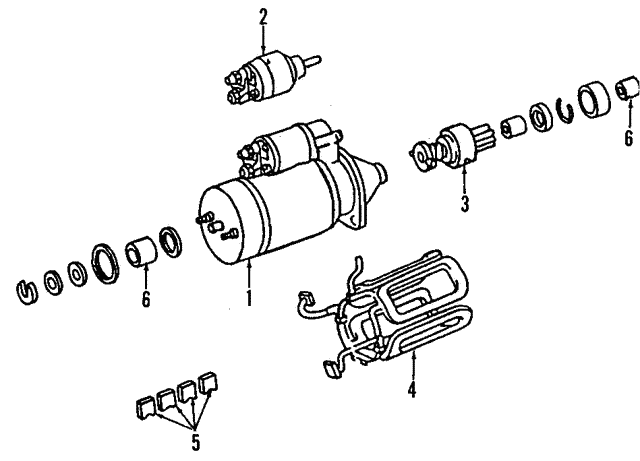 2
6
3
6
1
4
5