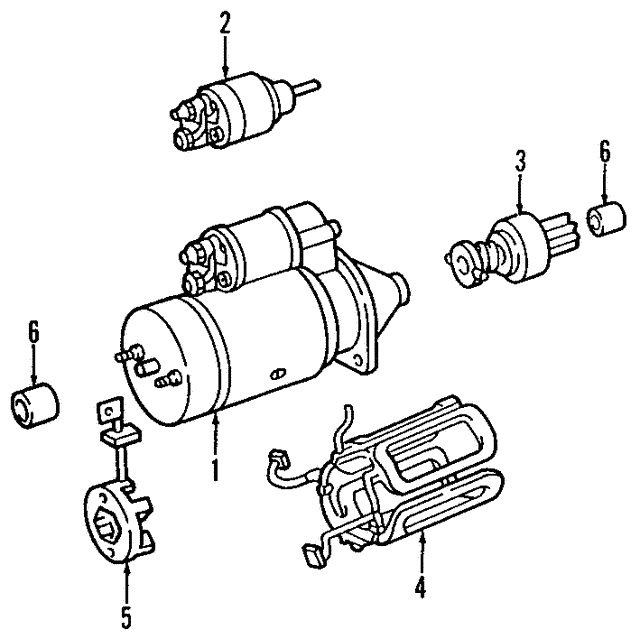 2
3
6
6
1
4
5