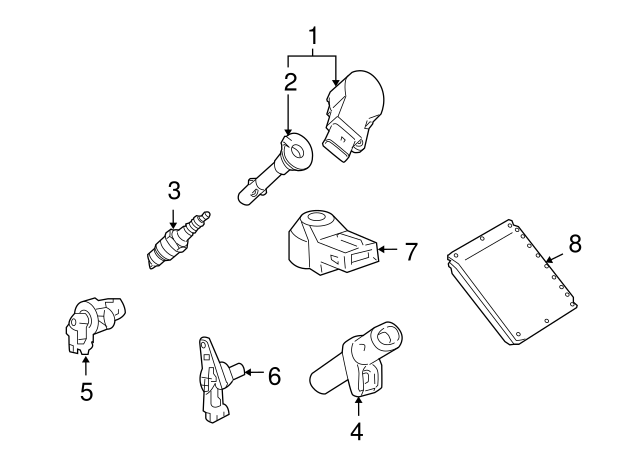 1
2
3
7
8
5
6
4