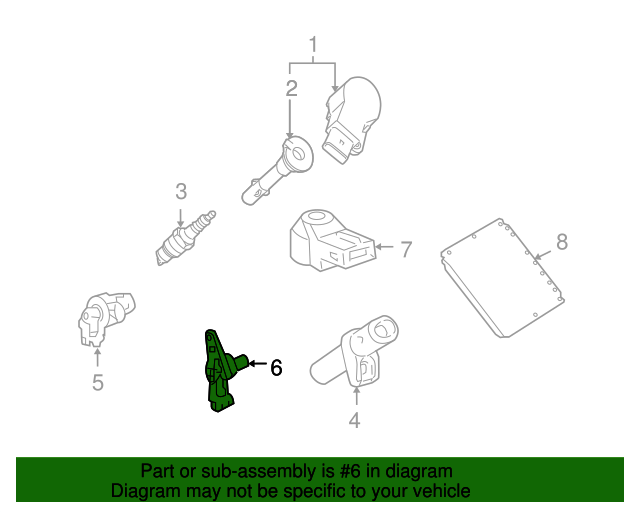 1
2
3
7
8
5
6
4

Part or sub-assembly is #6 in diagram
Diagram may not be specific to your vehicle