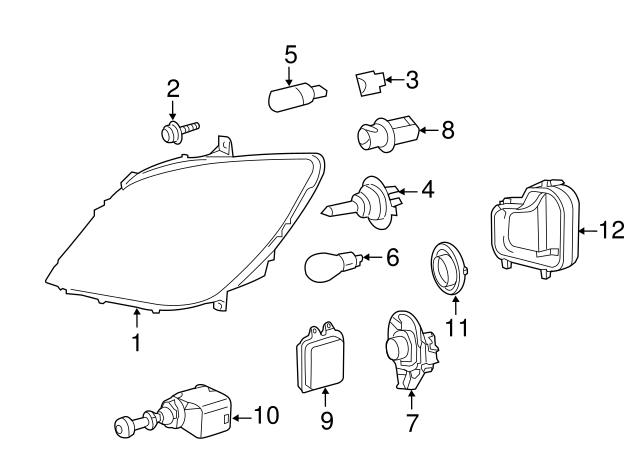 5
3
2
8
4
12
6
11
1
9
7
10