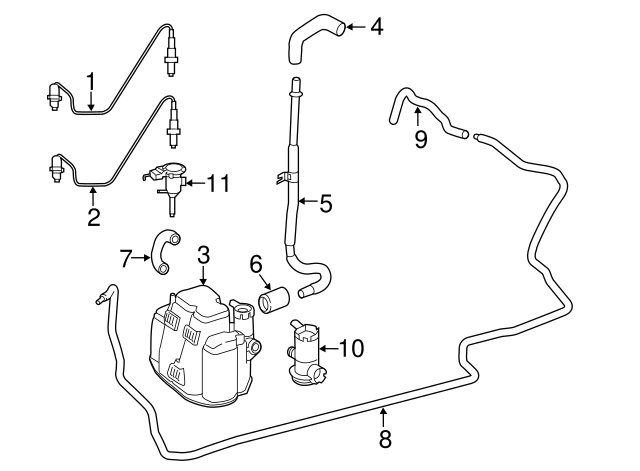 4
1
9
11
2
5
7
3
6
10
8