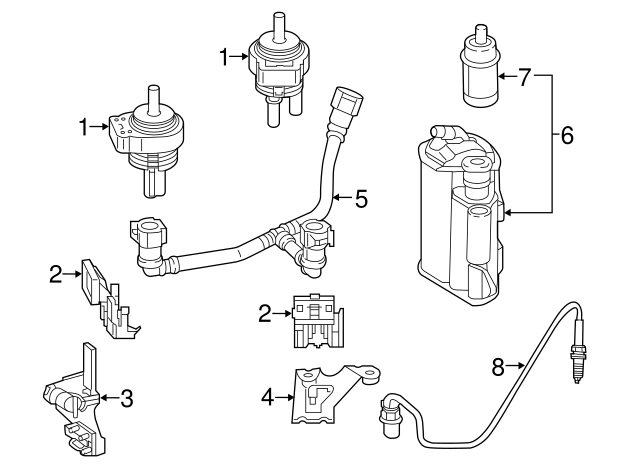 1
1
7
6
5
2
2
3
4
8