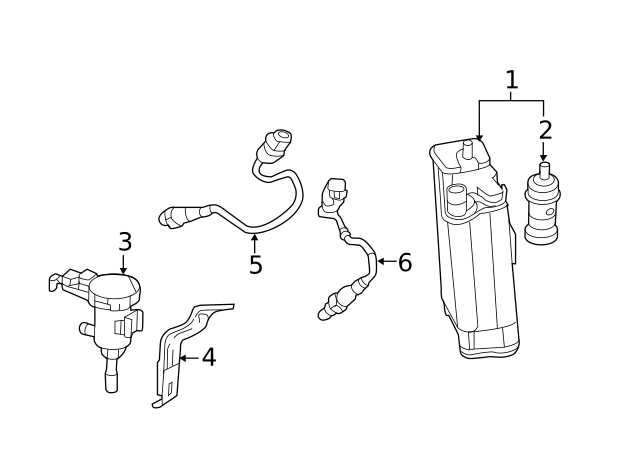 1
2
3
5
6
4