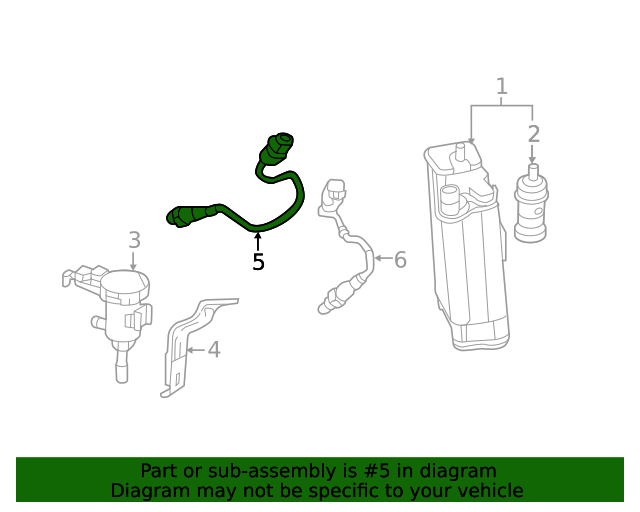 1
2
3
5
6
4

Part or sub-assembly is #5 in diagram
Diagram may not be specific to your vehicle