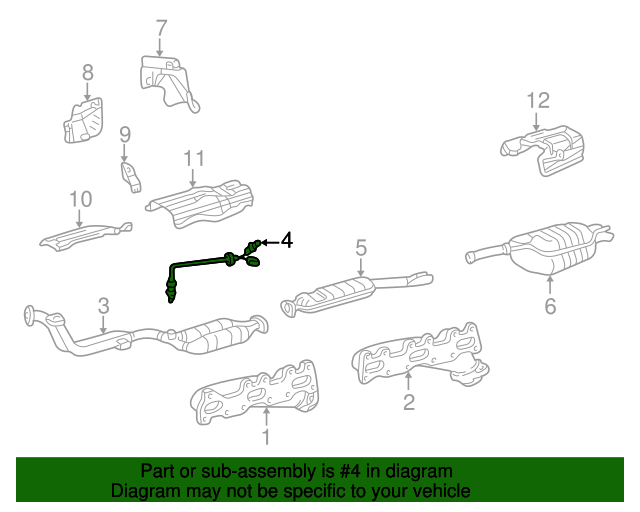 7
8
9
11
12
10
4
5
6
3
2
1

Part or sub-assembly is #4 in diagram
Diagram may not be specific to your vehicle