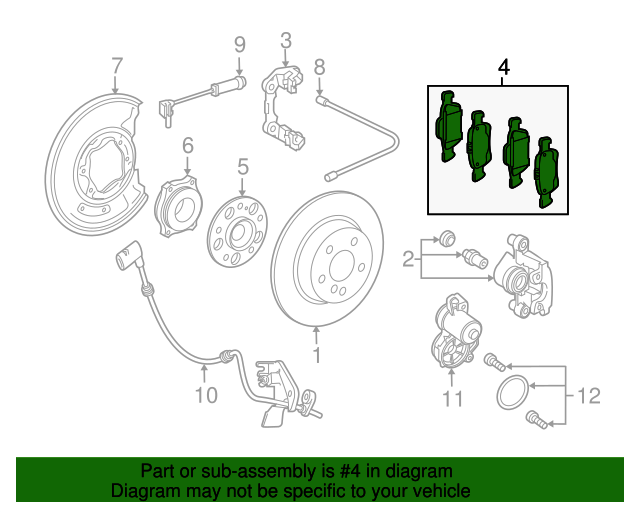 7
9
3
8
4
6
5
2
1
10
11
12

Part or sub-assembly is #4 in diagram
Diagram may not be specific to your vehicle