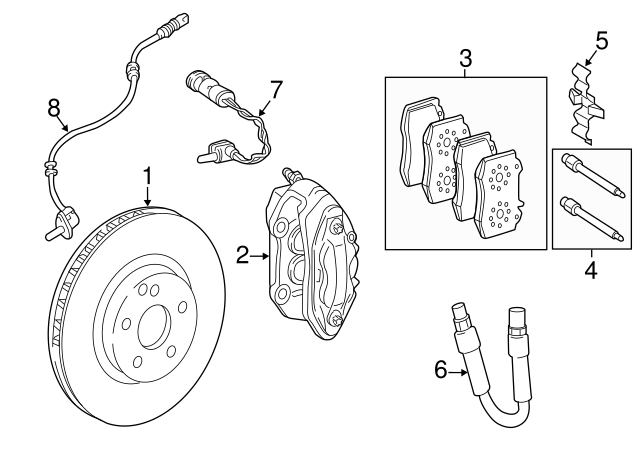 8
7
3
5
1
2
4
6