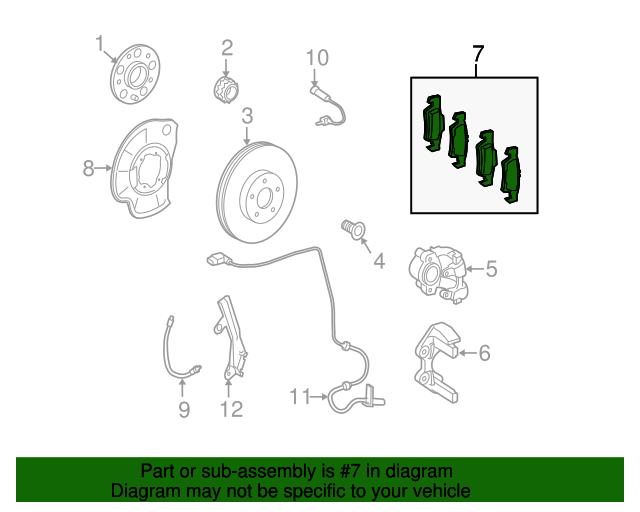 1
2
10
7
3
8
4
5
6
9
12
11

Part or sub-assembly is #7 in diagram
Diagram may not be specific to your vehicle