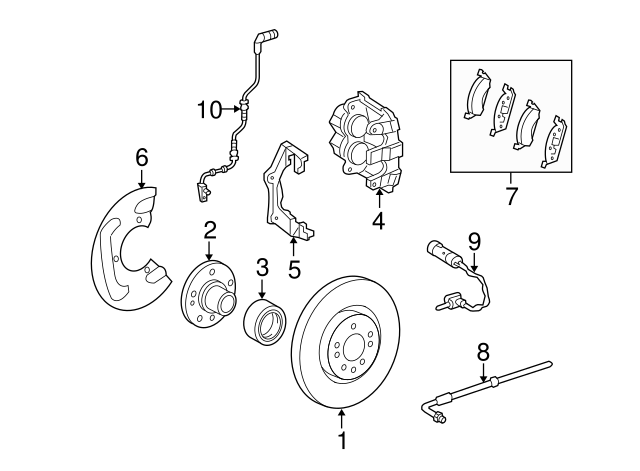 10
6
2
3
5
4
7
9
8
1